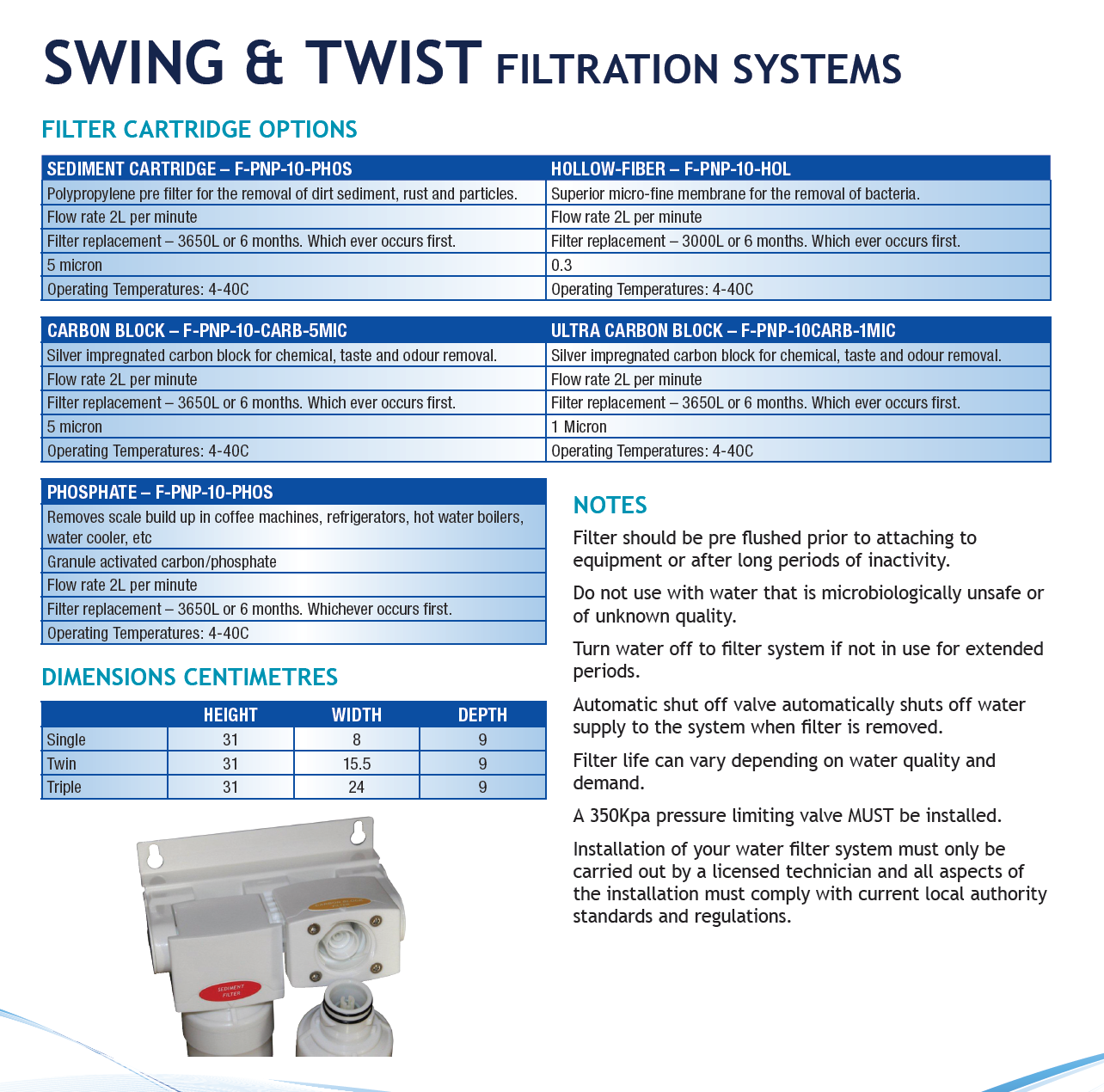 SWING & TWIST FILTRATION SYSTEMS

FILTER CARTRIDGE OPTIONS

| SEDIMENT CARTRIDGE – F-PNP-10-PHOS | HOLLOW-FIBER – F-PNP-10-HOL |
|---|---|
| Polypropylene pre filter for the removal of dirt sediment, rust and particles. | Superior micro-fine membrane for the removal of bacteria. |
| Flow rate 2L per minute | Flow rate 2L per minute |
| Filter replacement – 3650L or 6 months. Which ever occurs first. | Filter replacement – 3000L or 6 months. Which ever occurs first. |
| 5 micron | 0.3 |
| Operating Temperatures: 4-40C | Operating Temperatures: 4-40C |

| CARBON BLOCK – F-PNP-10-CARB-5MIC | ULTRA CARBON BLOCK – F-PNP-10CARB-1MIC |
|---|---|
| Silver impregnated carbon block for chemical, taste and odour removal. | Silver impregnated carbon block for chemical, taste and odour removal. |
| Flow rate 2L per minute | Flow rate 2L per minute |
| Filter replacement – 3650L or 6 months. Which ever occurs first. | Filter replacement – 3650L or 6 months. Which ever occurs first. |
| 5 micron | 1 Micron |
| Operating Temperatures: 4-40C | Operating Temperatures: 4-40C |

| PHOSPHATE – F-PNP-10-PHOS |
|---|
| Removes scale build up in coffee machines, refrigerators, hot water boilers, water cooler, etc |
| Granule activated carbon/phosphate |
| Flow rate 2L per minute |
| Filter replacement – 3650L or 6 months. Whichever occurs first. |
| Operating Temperatures: 4-40C |

DIMENSIONS CENTIMETRES

| | HEIGHT | WIDTH | DEPTH |
|---|---|---|---|
| Single | 31 | 8 | 9 |
| Twin | 31 | 15.5 | 9 |
| Triple | 31 | 24 | 9 |

SEDIMENT FILTER

NOTES

Filter should be pre flushed prior to attaching to equipment or after long periods of inactivity.

Do not use with water that is microbiologically unsafe or of unknown quality.

Turn water off to filter system if not in use for extended periods.

Automatic shut off valve automatically shuts off water supply to the system when filter is removed.

Filter life can vary depending on water quality and demand.

A 350Kpa pressure limiting valve MUST be installed.

Installation of your water filter system must only be carried out by a licensed technician and all aspects of the installation must comply with current local authority standards and regulations.